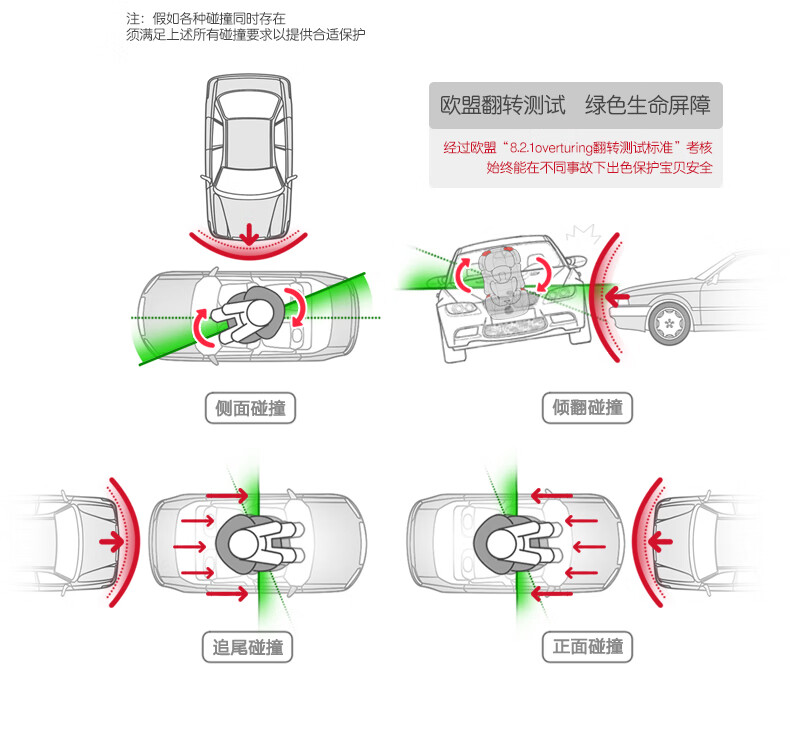 注：假如各种碰撞同时存在
须满足上述所有碰撞要求以提供合适保护

欧盟翻转测试　绿色生命屏障

经过欧盟“8.2.1overturing翻转测试标准”考核
始终能在不同事故下出色保护宝贝安全

侧面碰撞

倾翻碰撞

追尾碰撞

正面碰撞