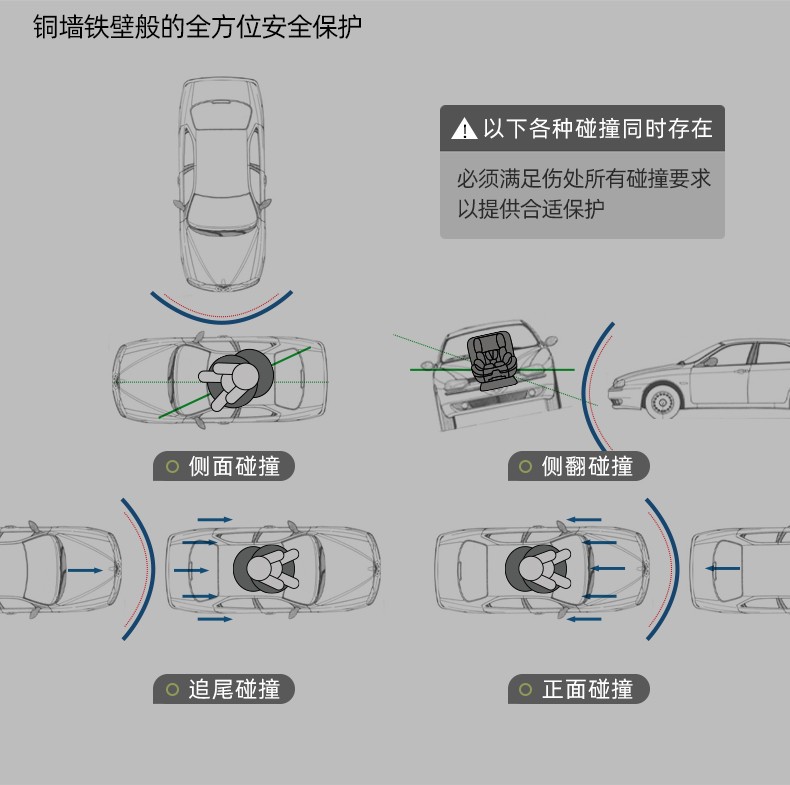 铜墙铁壁般的全方位安全保护

以下各种碰撞同时存在

必须满足伤处所有碰撞要求以提供合适保护

侧面碰撞

侧翻碰撞

追尾碰撞

正面碰撞