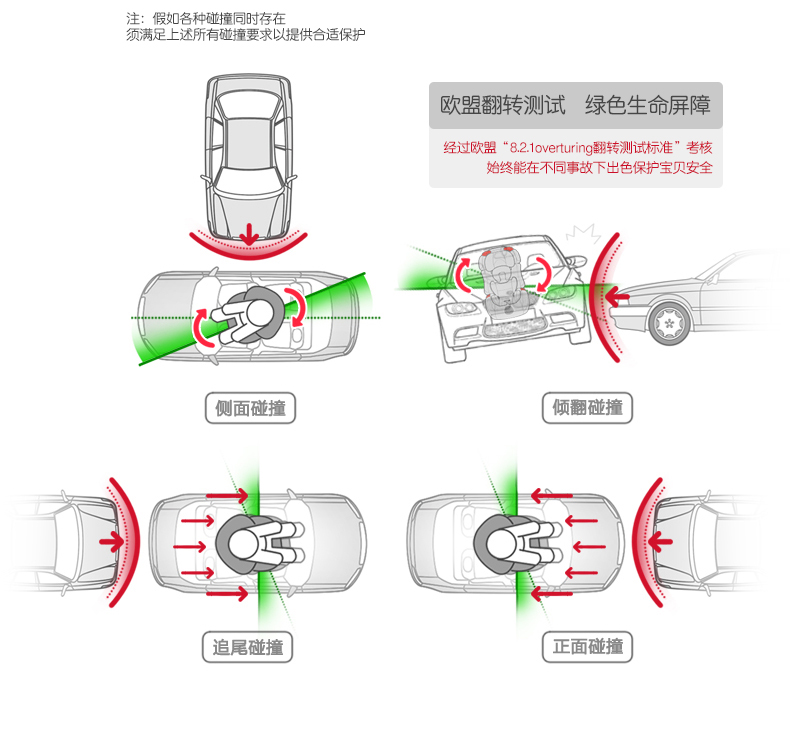 注：假如各种碰撞同时存在
须满足上述所有碰撞要求以提供合适保护

欧盟翻转测试　绿色生命屏障

经过欧盟“8.2.1overturing翻转测试标准”考核
始终能在不同事故下出色保护宝贝安全

侧面碰撞

倾翻碰撞

追尾碰撞

正面碰撞