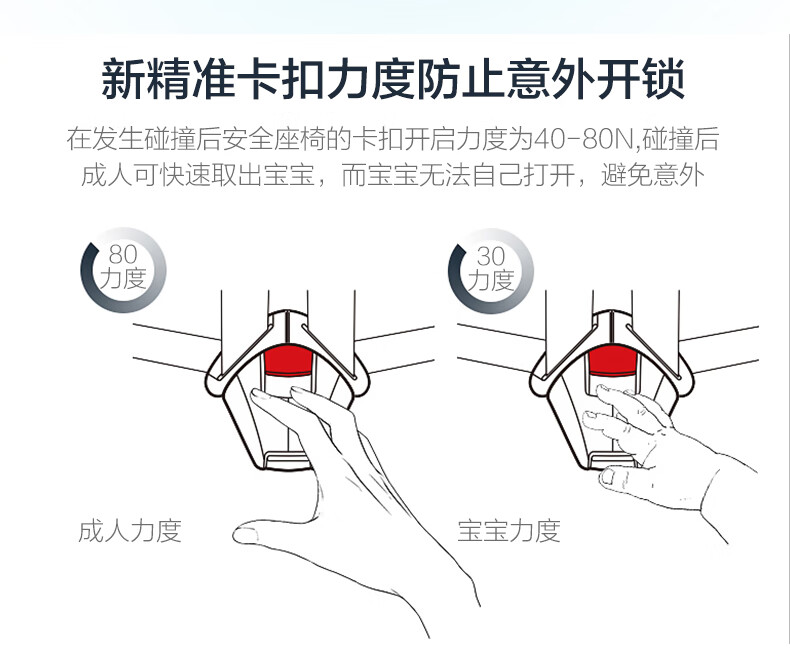 新精准卡扣力度防止意外开锁

在发生碰撞后安全座椅的卡扣开启力度为40-80N,碰撞后成人可快速取出宝宝，而宝宝无法自己打开，避免意外

80
力度

30
力度

成人力度

宝宝力度