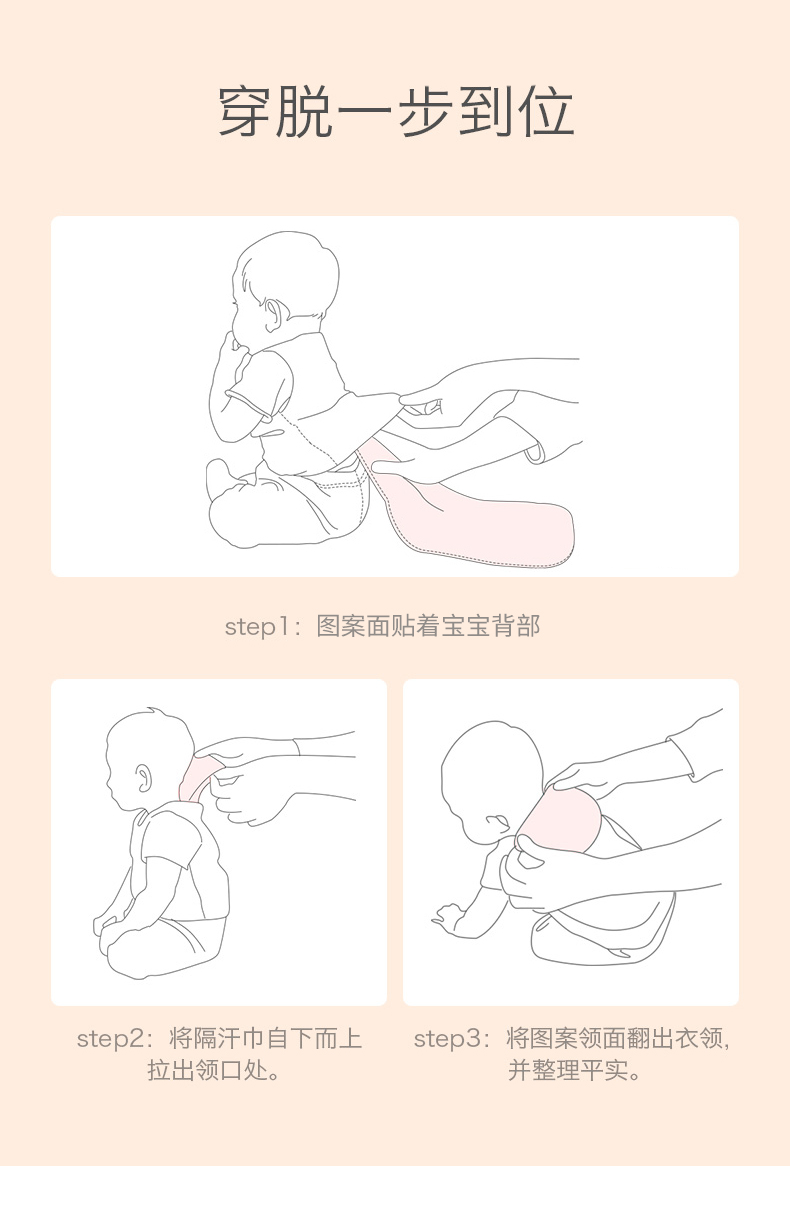 穿脱一步到位

step1：图案面贴着宝宝背部

step2：将隔汗巾自下而上拉出领口处。

step3：将图案领面翻出衣领，并整理平实。