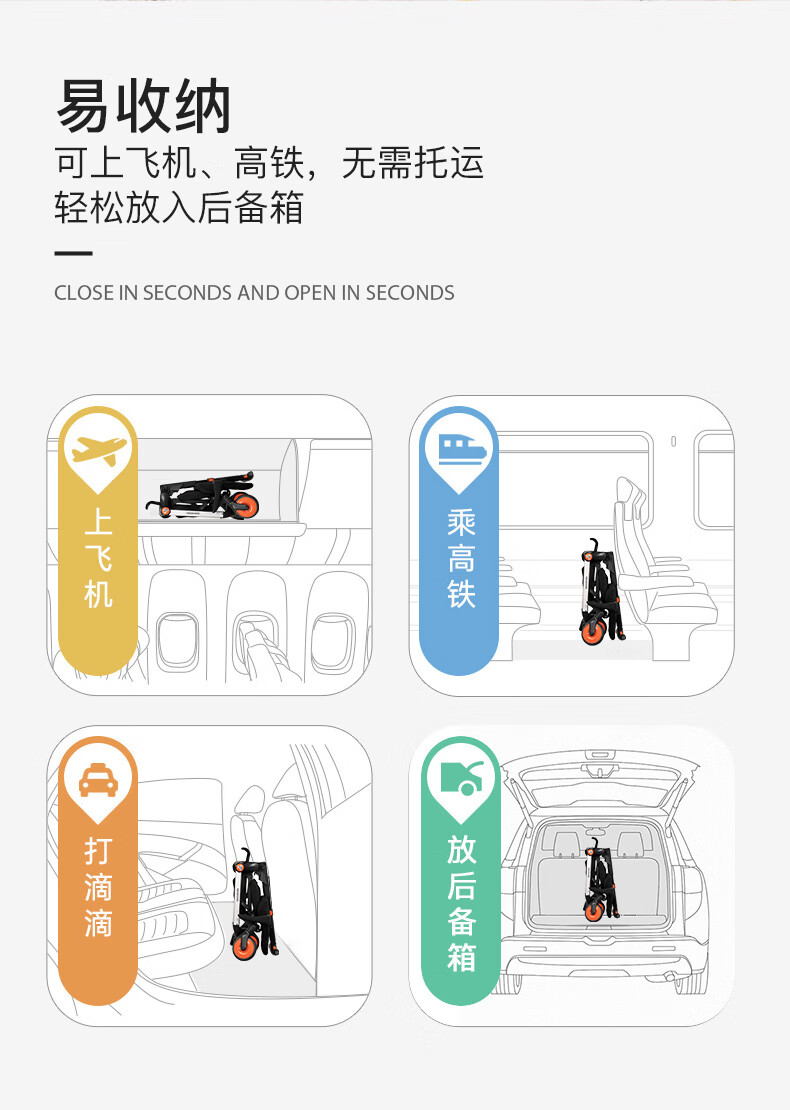 易收纳
可上飞机、高铁，无需托运
轻松放入后备箱

CLOSE IN SECONDS AND OPEN IN SECONDS

上飞机

乘高铁

打滴滴

放后备箱