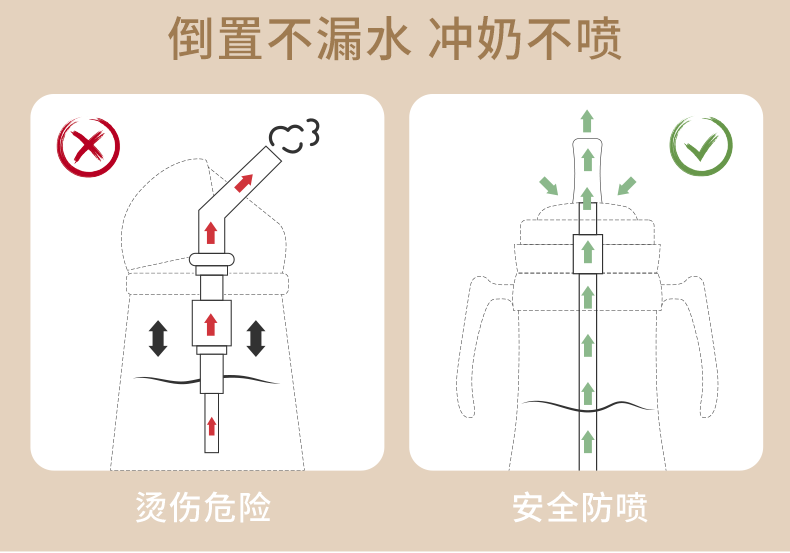 倒置不漏水 冲奶不喷

烫伤危险

安全防喷