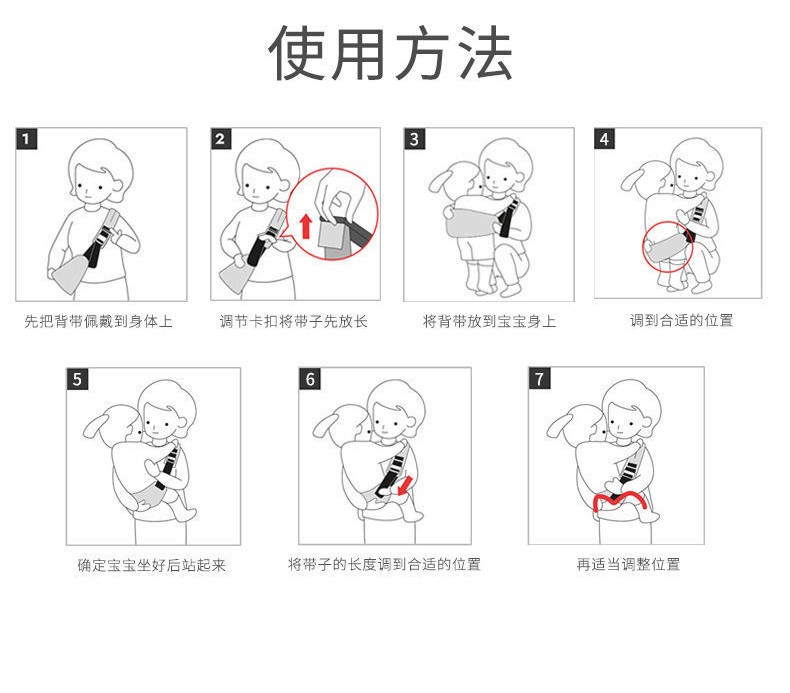 使用方法

1
先把背带佩戴到身体上

2
调节卡扣将带子先放长

3
将背带放到宝宝身上

4
调到合适的位置

5
确定宝宝坐好后站起来

6
将带子的长度调到合适的位置

7
再适当调整位置