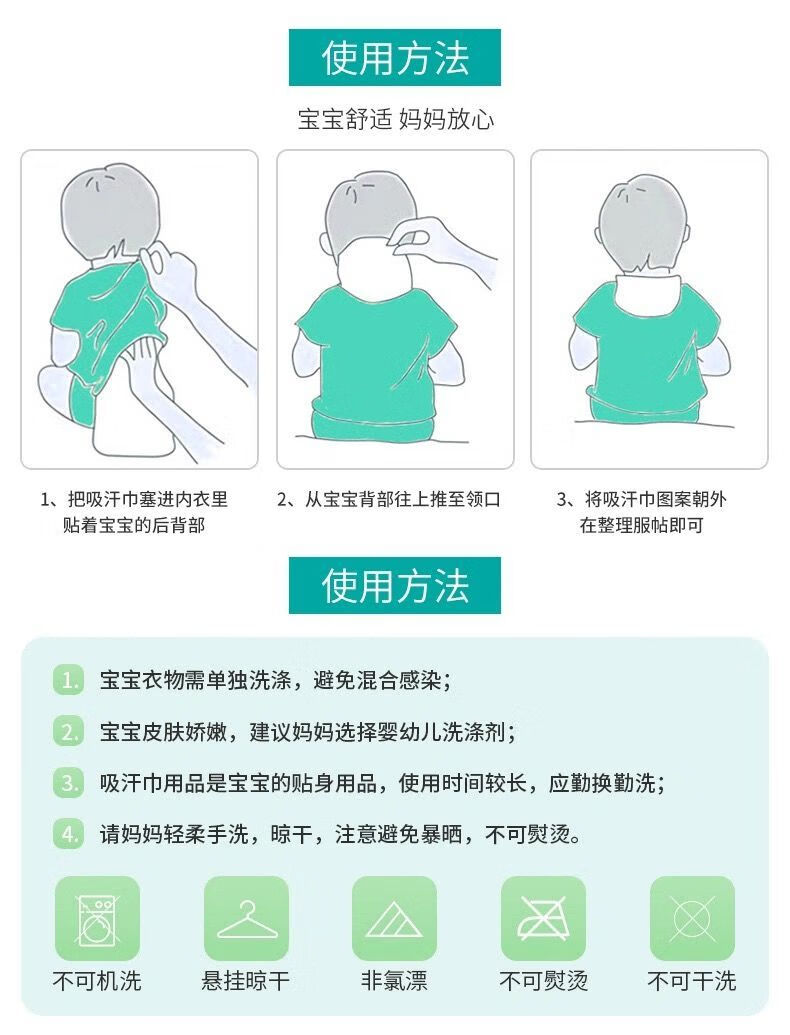 使用方法

宝宝舒适 妈妈放心

1、把吸汗巾塞进内衣里贴着宝宝的后背部

2、从宝宝背部往上推至领口

3、将吸汗巾图案朝外在整理服帖即可

使用方法

1. 宝宝衣物需单独洗涤，避免混合感染；

2. 宝宝皮肤娇嫩，建议妈妈选择婴幼儿洗涤剂；

3. 吸汗巾用品是宝宝的贴身用品，使用时间较长，应勤换勤洗；

4. 请妈妈轻柔手洗，晾干，注意避免暴晒，不可熨烫。

不可机洗

悬挂晾干

非氯漂

不可熨烫

不可干洗