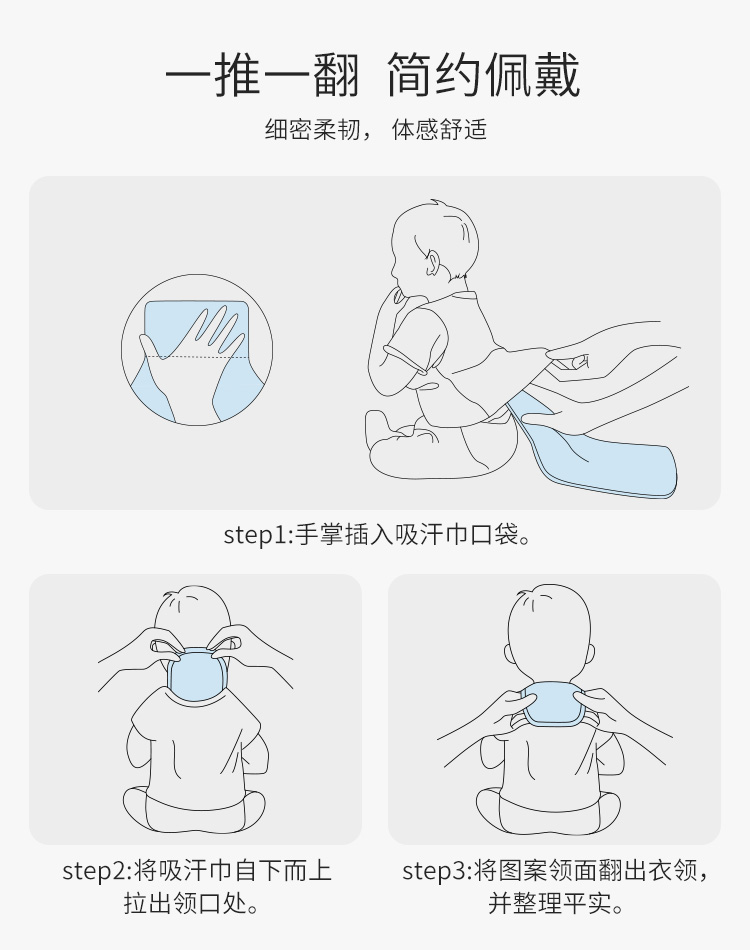 一推一翻 简约佩戴

细密柔韧， 体感舒适

step1:手掌插入吸汗巾口袋。

step2:将吸汗巾自下而上拉出领口处。

step3:将图案领面翻出衣领，并整理平实。