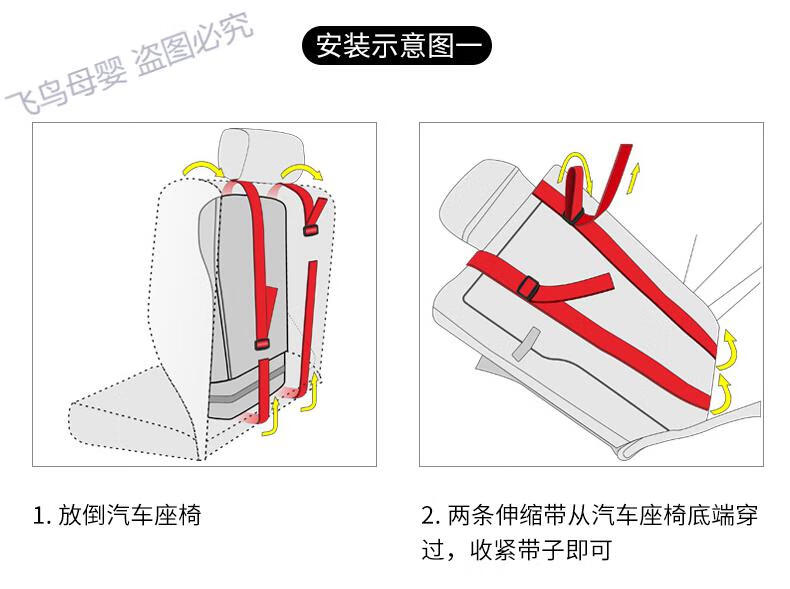 飞鸟母婴 盗图必究

安装示意图一

1. 放倒汽车座椅

2. 两条伸缩带从汽车座椅底端穿过，收紧带子即可