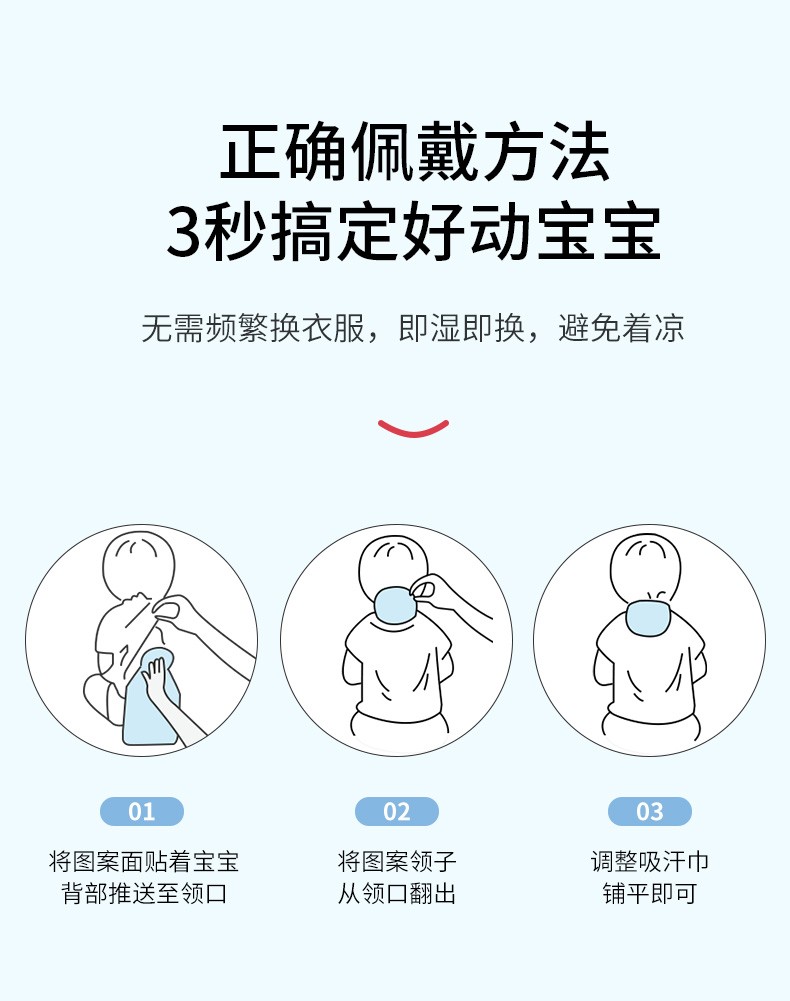 正确佩戴方法
3秒搞定好动宝宝

无需频繁换衣服，即湿即换，避免着凉

01
将图案面贴着宝宝背部推送至领口

02
将图案领子从领口翻出

03
调整吸汗巾铺平即可