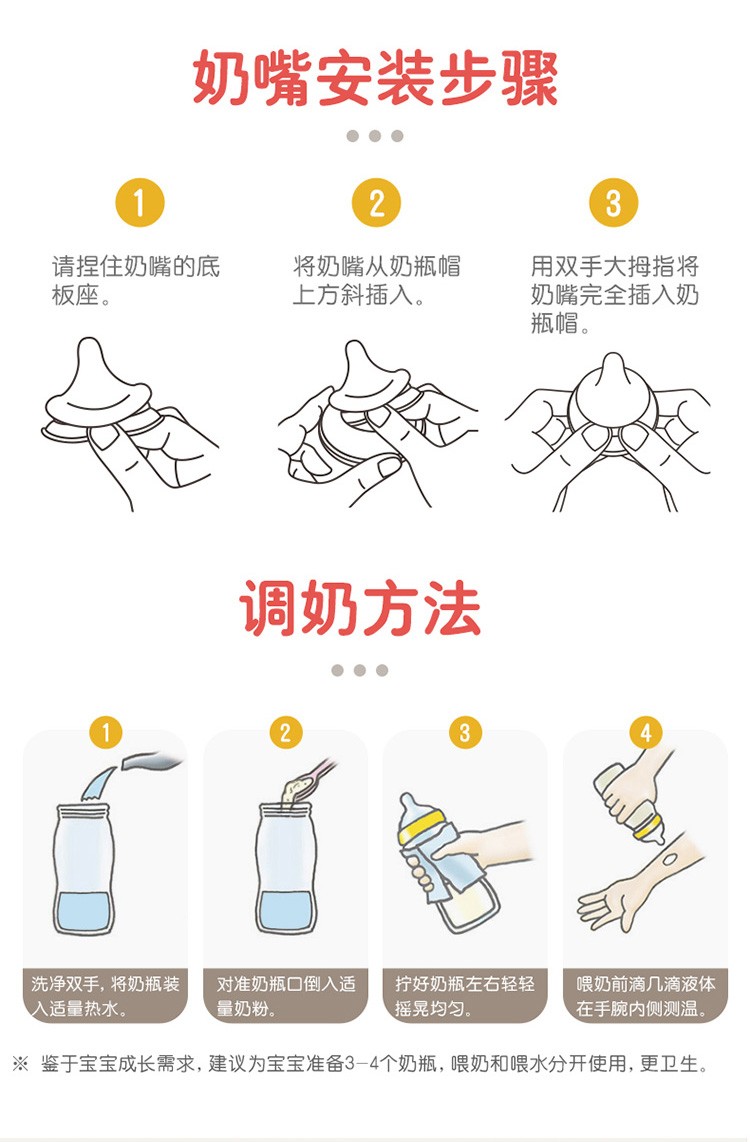 奶嘴安装步骤

1
请捏住奶嘴的底板座。

2
将奶嘴从奶瓶帽上方斜插入。

3
用双手大拇指将奶嘴完全插入奶瓶帽。

调奶方法

1
洗净双手，将奶瓶装入适量热水。

2
对准奶瓶口倒入适量奶粉。

3
拧好奶瓶左右轻轻摇晃均匀。

4
喂奶前滴几滴液体在手腕内侧测温。

※ 鉴于宝宝成长需求，建议为宝宝准备3-4个奶瓶，喂奶和喂水分开使用，更卫生。