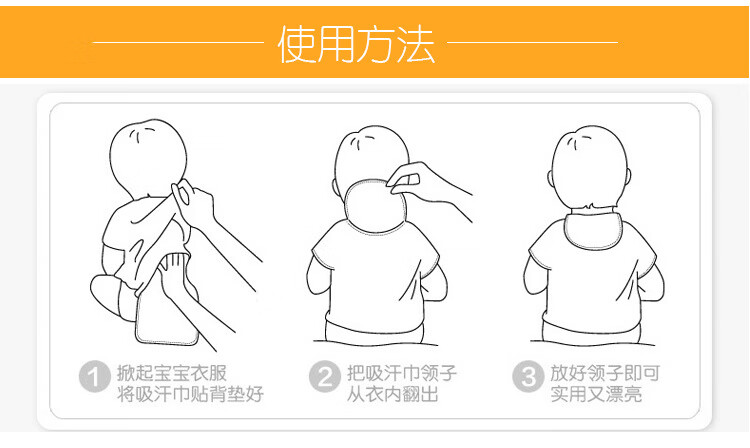 使用方法

1 掀起宝宝衣服
将吸汗巾贴背垫好

2 把吸汗巾领子
从衣内翻出

3 放好领子即可
实用又漂亮