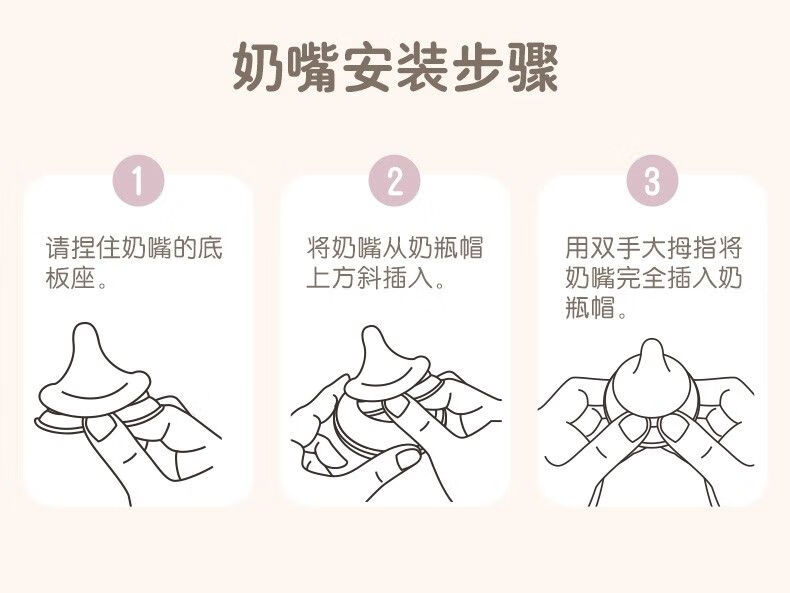 奶嘴安装步骤

1

请捏住奶嘴的底板座。

2

将奶嘴从奶瓶帽上方斜插入。

3

用双手大拇指将奶嘴完全插入奶瓶帽。