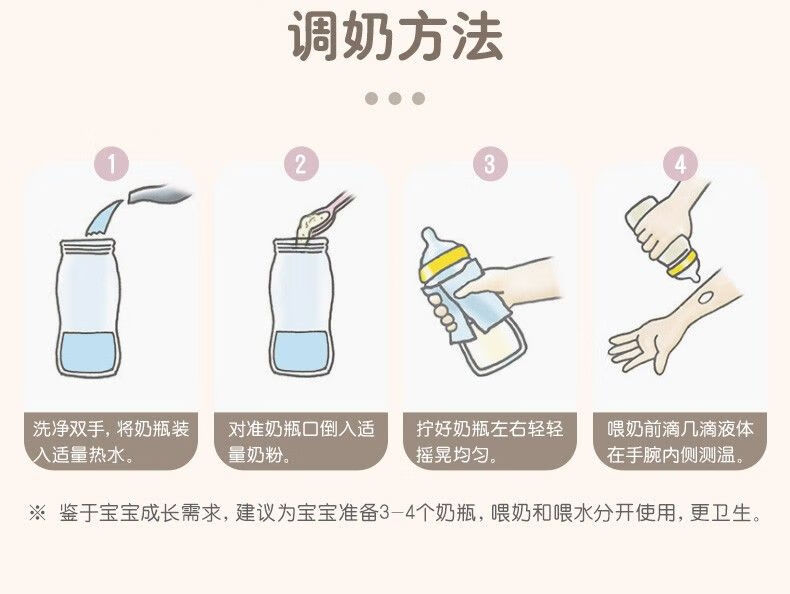 调奶方法

1

洗净双手，将奶瓶装入适量热水。

2

对准奶瓶口倒入适量奶粉。

3

拧好奶瓶左右轻轻摇晃均匀。

4

喂奶前滴几滴液体在手腕内侧测温。

※ 鉴于宝宝成长需求，建议为宝宝准备3-4个奶瓶，喂奶和喂水分开使用，更卫生。