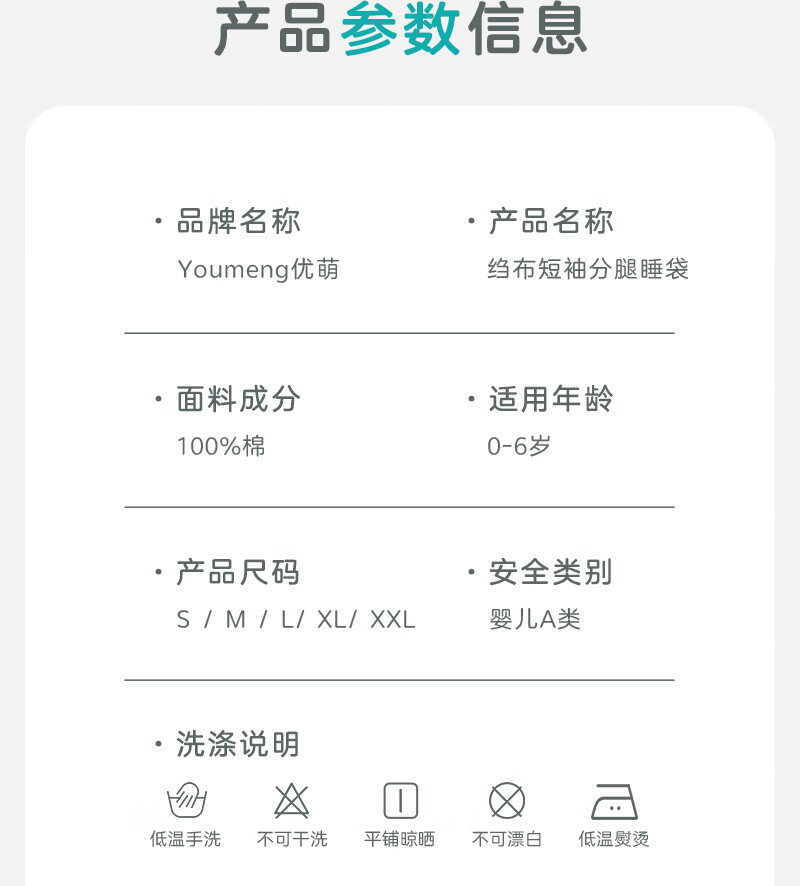 产品参数信息

• 品牌名称
Youmeng优萌

• 产品名称
绉布短袖分腿睡袋

• 面料成分
100%棉

• 适用年龄
0-6岁

• 产品尺码
S / M / L/ XL/ XXL

• 安全类别
婴儿A类

• 洗涤说明

低温手洗 不可干洗 平铺晾晒 不可漂白 低温熨烫