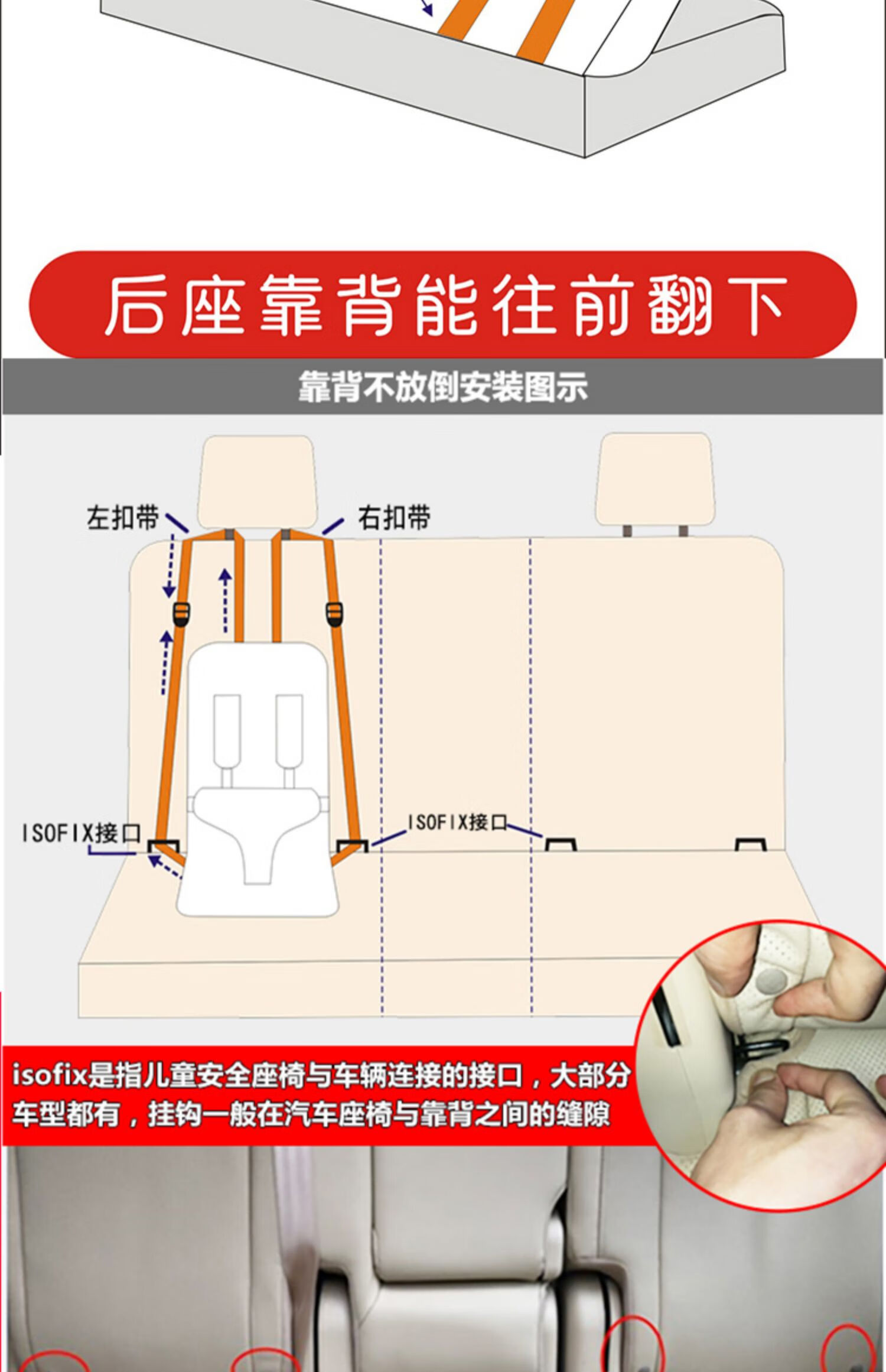 后座靠背能往前翻下

靠背不放倒安装图示

左扣带

右扣带

ISOFIX接口

ISOFIX接口

isofix是指儿童安全座椅与车辆连接的接口，大部分车型都有，挂钩一般在汽车座椅与靠背之间的缝隙